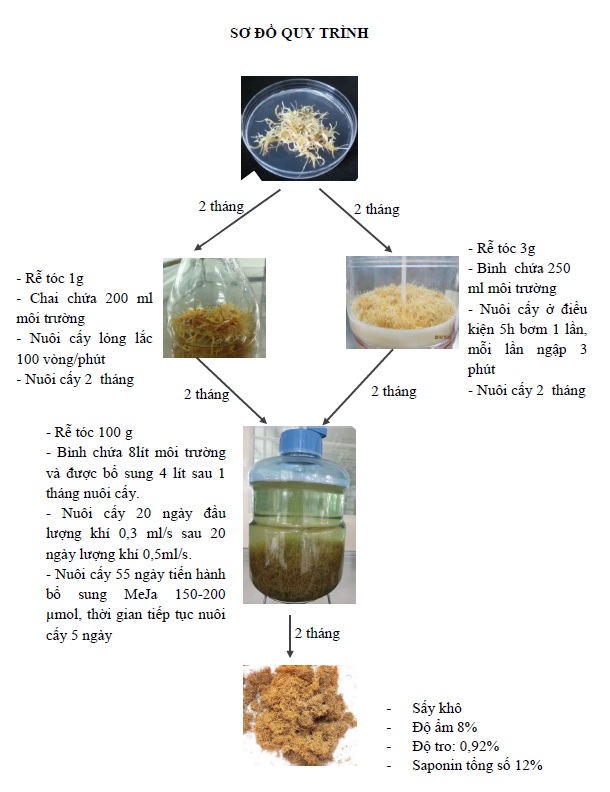 SƠ ĐỒ QUY TRÌNH

2 tháng

2 tháng

- Rễ tóc 1g
- Chai chứa 200 ml môi trường
- Nuôi cấy lỏng lắc 100 vòng/phút
- Nuôi cấy 2 tháng

- Rễ tóc 3g
- Bình chứa 250 ml môi trường
- Nuôi cấy ở điều kiện 5h bơm 1 lần, mỗi lần ngập 3 phút
- Nuôi cấy 2 tháng

2 tháng

2 tháng

- Rễ tóc 100 g
- Bình chứa 8lít môi trường và được bổ sung 4 lít sau 1 tháng nuôi cấy.
- Nuôi cấy 20 ngày đầu lượng khí 0,3 ml/s sau 20 ngày lượng khí 0,5ml/s.
- Nuôi cấy 55 ngày tiến hành bổ sung MeJa 150-200 µmol, thời gian tiếp tục nuôi cấy 5 ngày

2 tháng

- Sấy khô
- Độ ẩm 8%
- Độ tro: 0,92%
- Saponin tổng số 12%